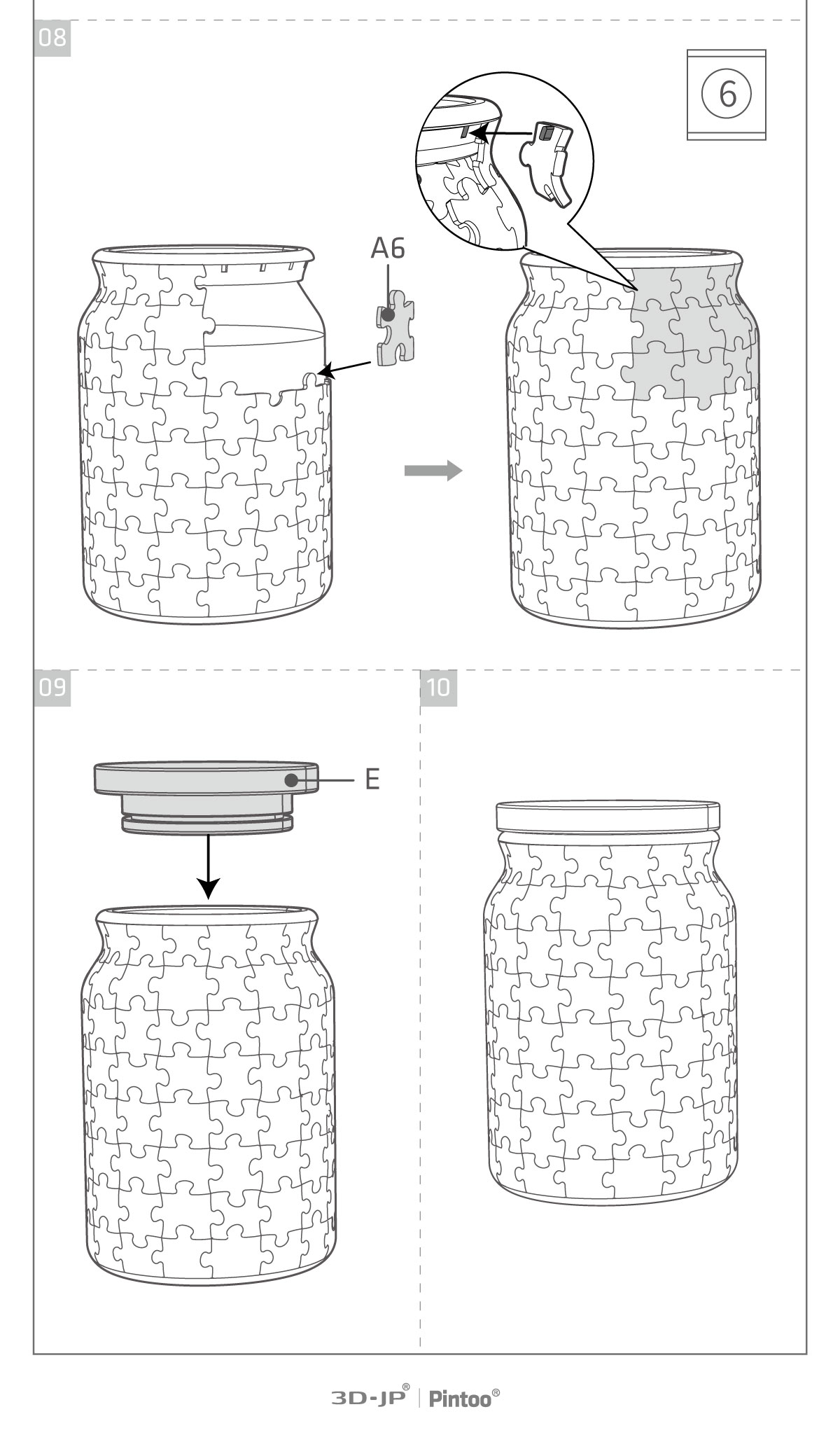 08

6

A6

09

E

10

3D-JP® | Pintoo®