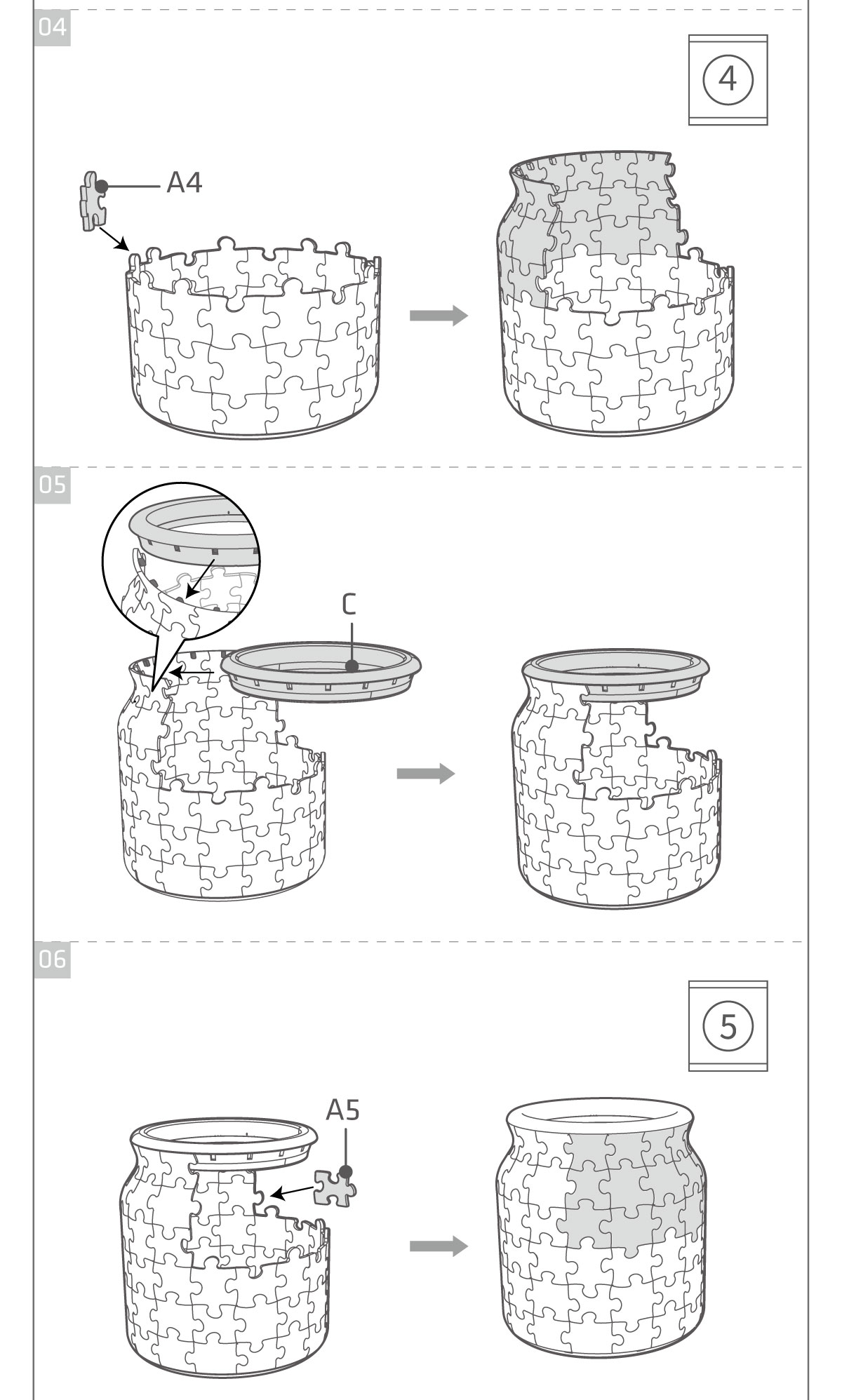 04

4

A4

05

C

06

5

A5