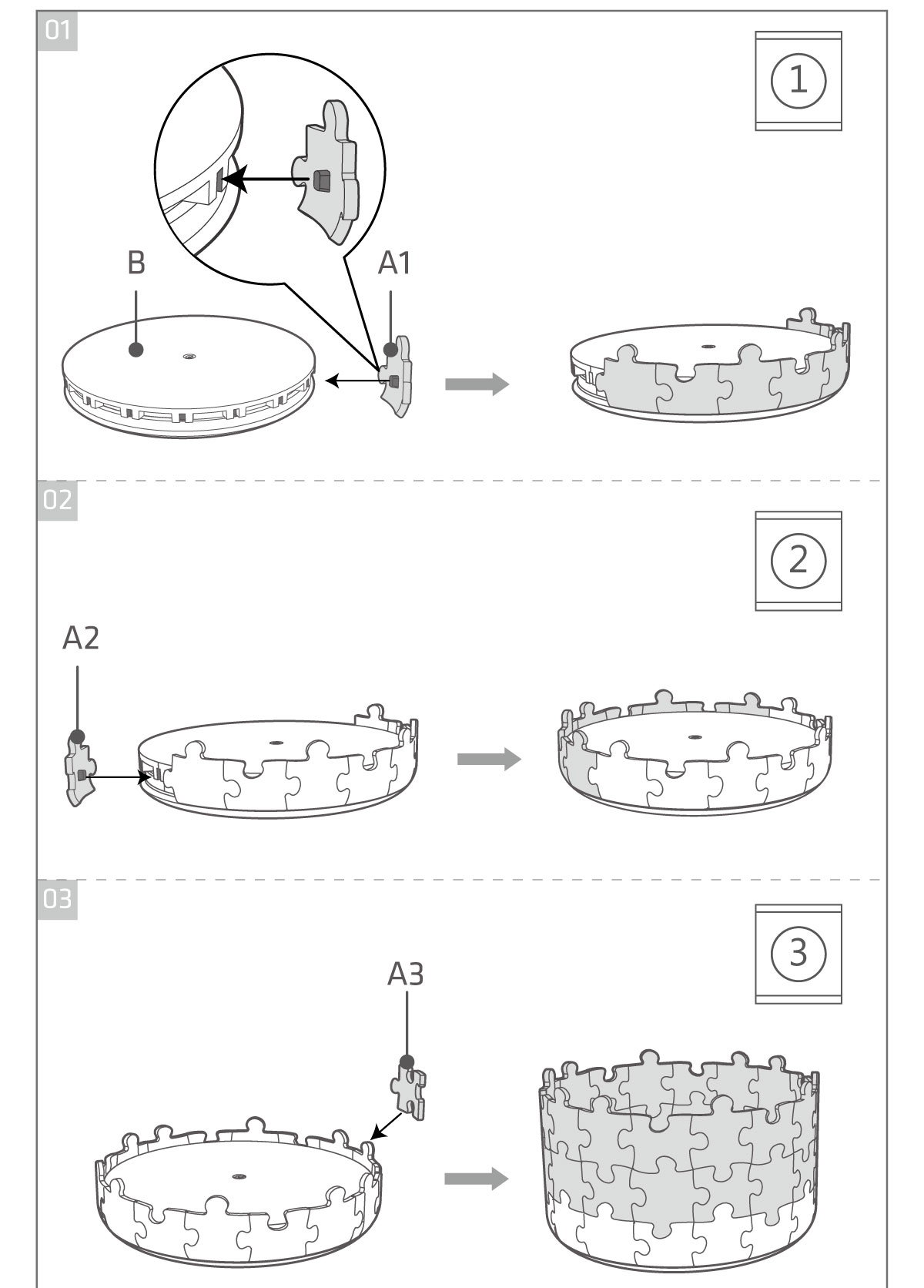 01

1

B

A1

02

2

A2

03

3

A3