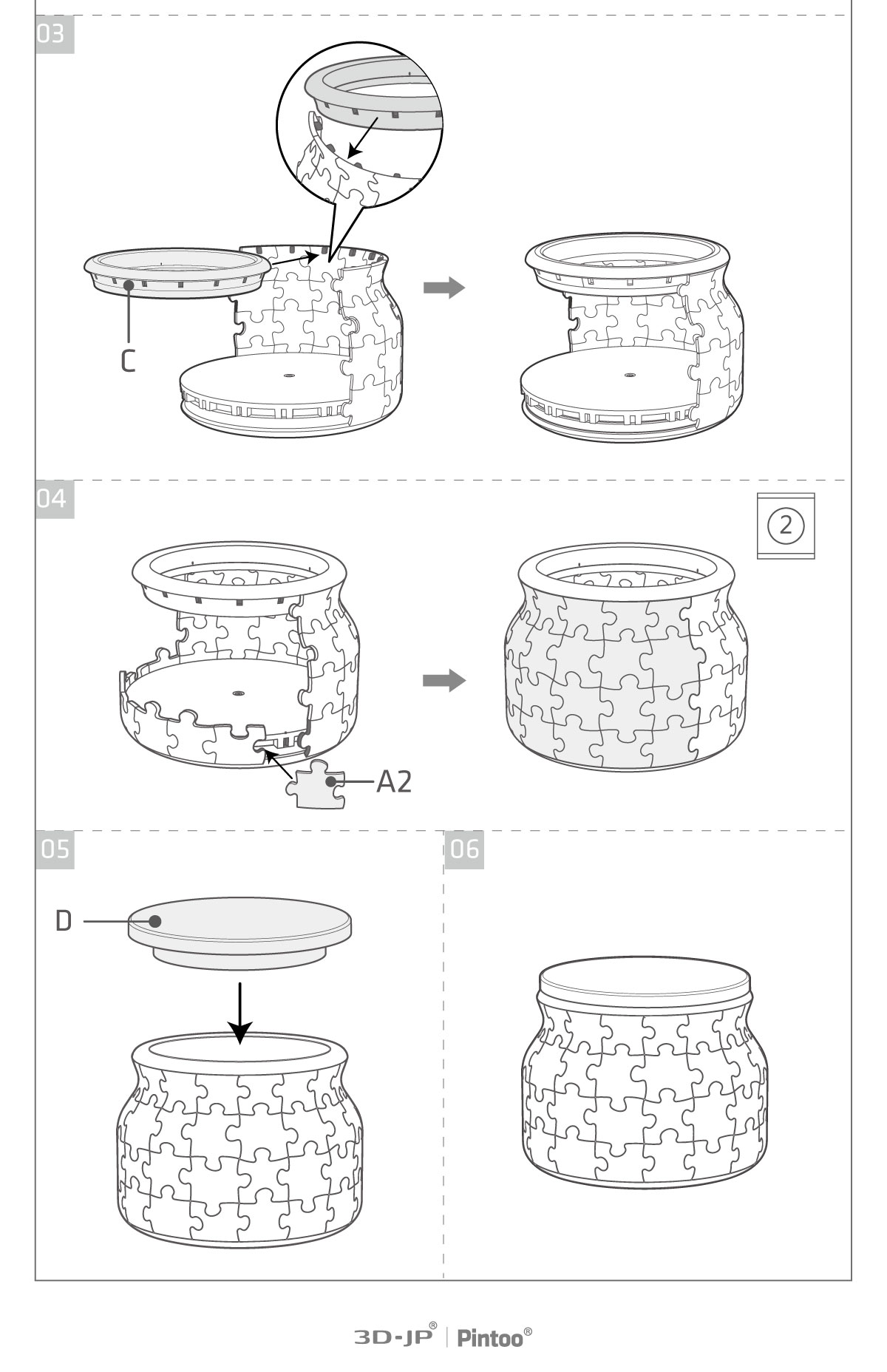 03

C

04

2

A2

05

D

06

3D-JP® | Pintoo®