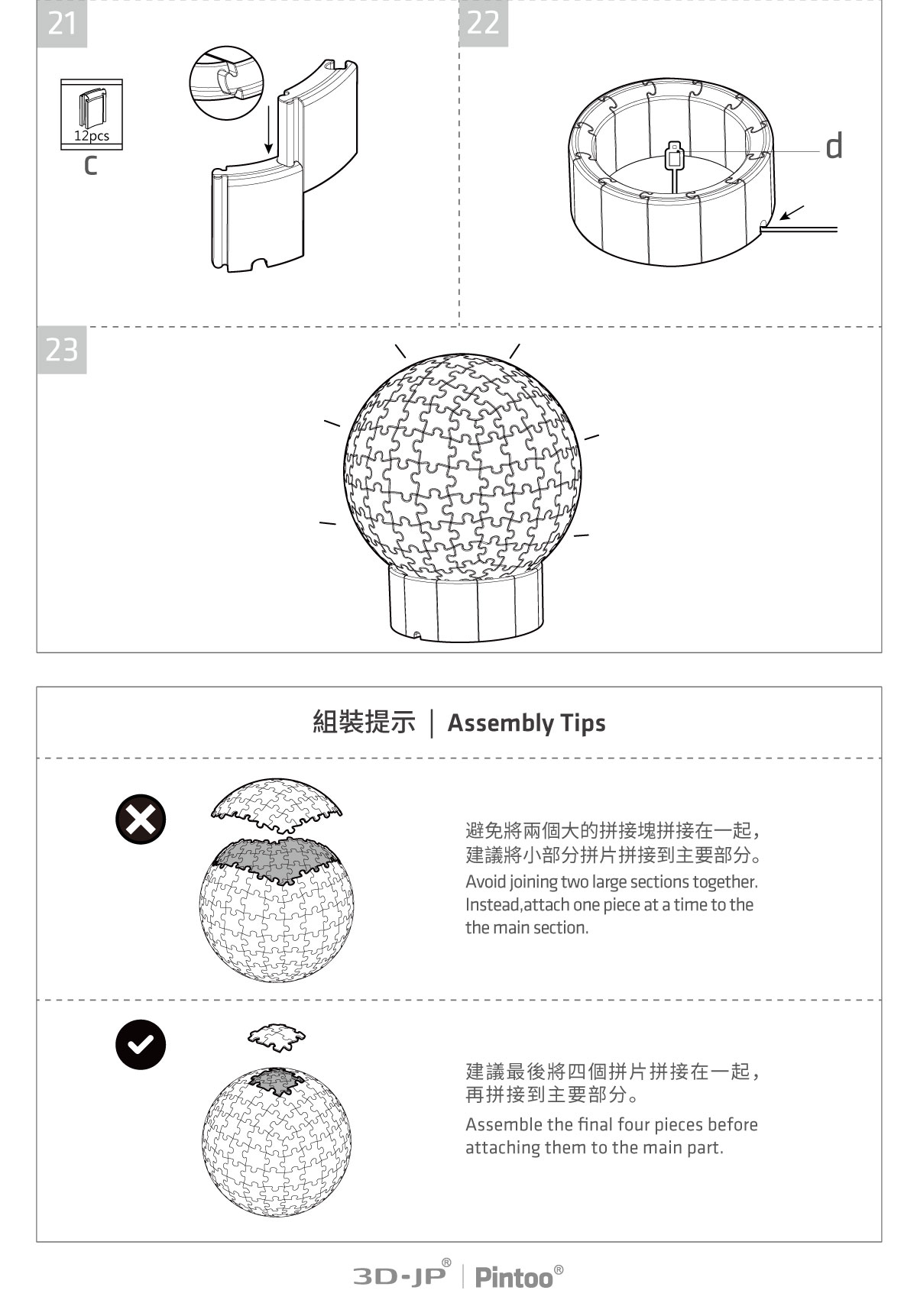 21

12pcs
c

22

d

23

組裝提示 | Assembly Tips

避免將兩個大的拼接塊拼接在一起，建議將小部分拼片拼接到主要部分。
Avoid joining two large sections together. Instead,attach one piece at a time to the the main section.

建議最後將四個拼片拼接在一起，再拼接到主要部分。
Assemble the final four pieces before attaching them to the main part.

3D-JP® | Pintoo®