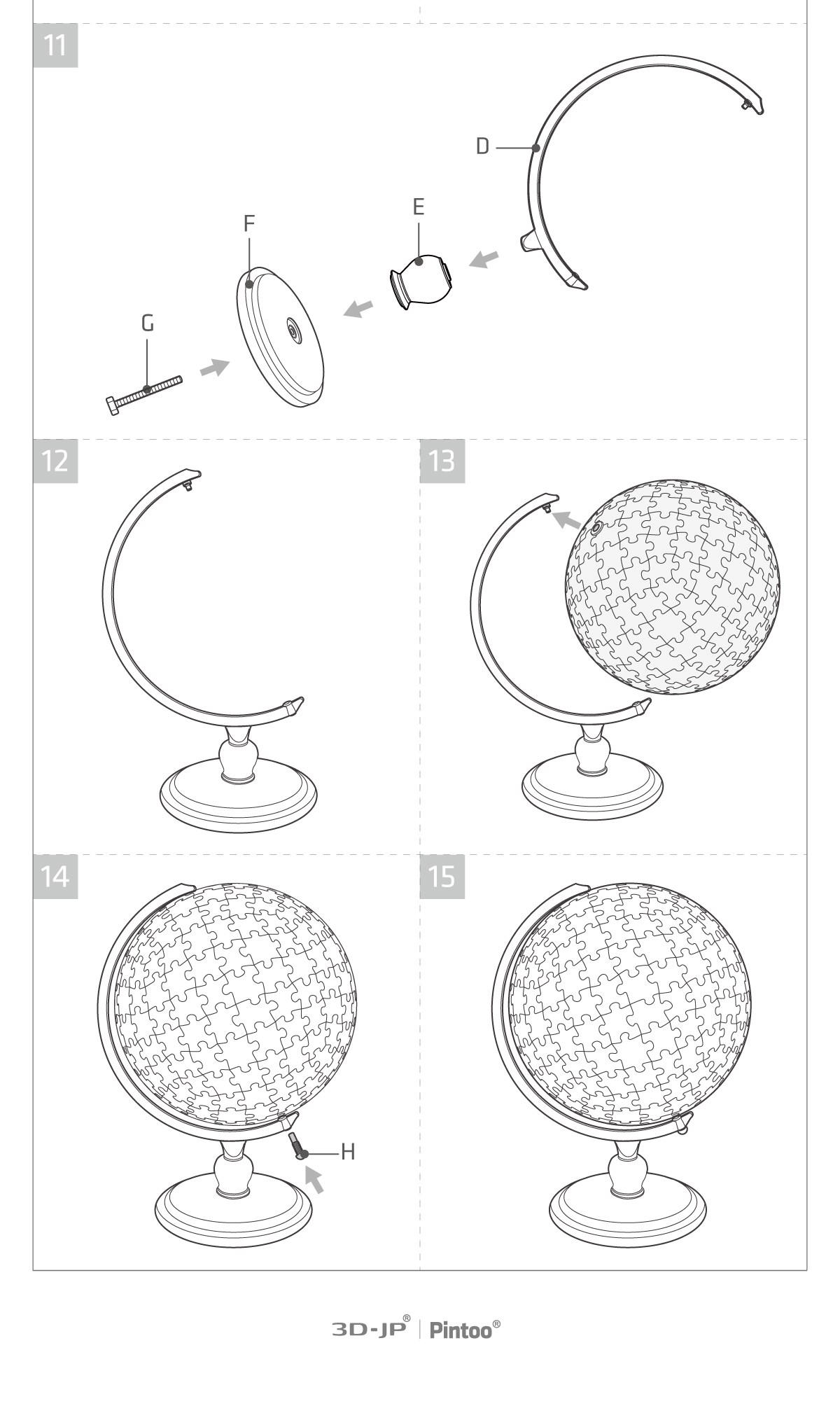 11

D

E

F

G

12

13

14

H

15

3D-JP® | Pintoo®