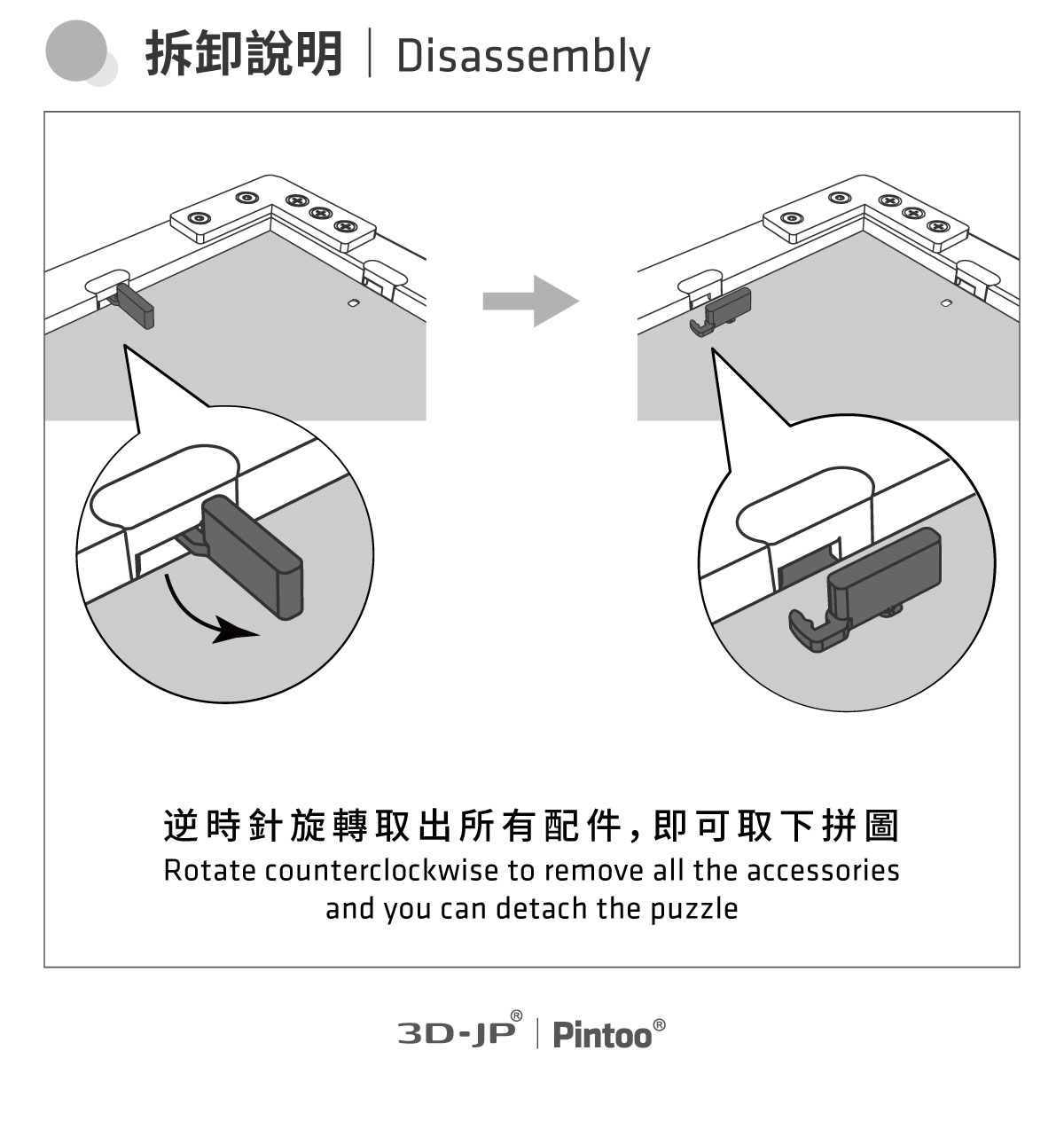 拆卸說明 | Disassembly

逆時針旋轉取出所有配件，即可取下拼圖
Rotate counterclockwise to remove all the accessories and you can detach the puzzle

3D-JP® | Pintoo®