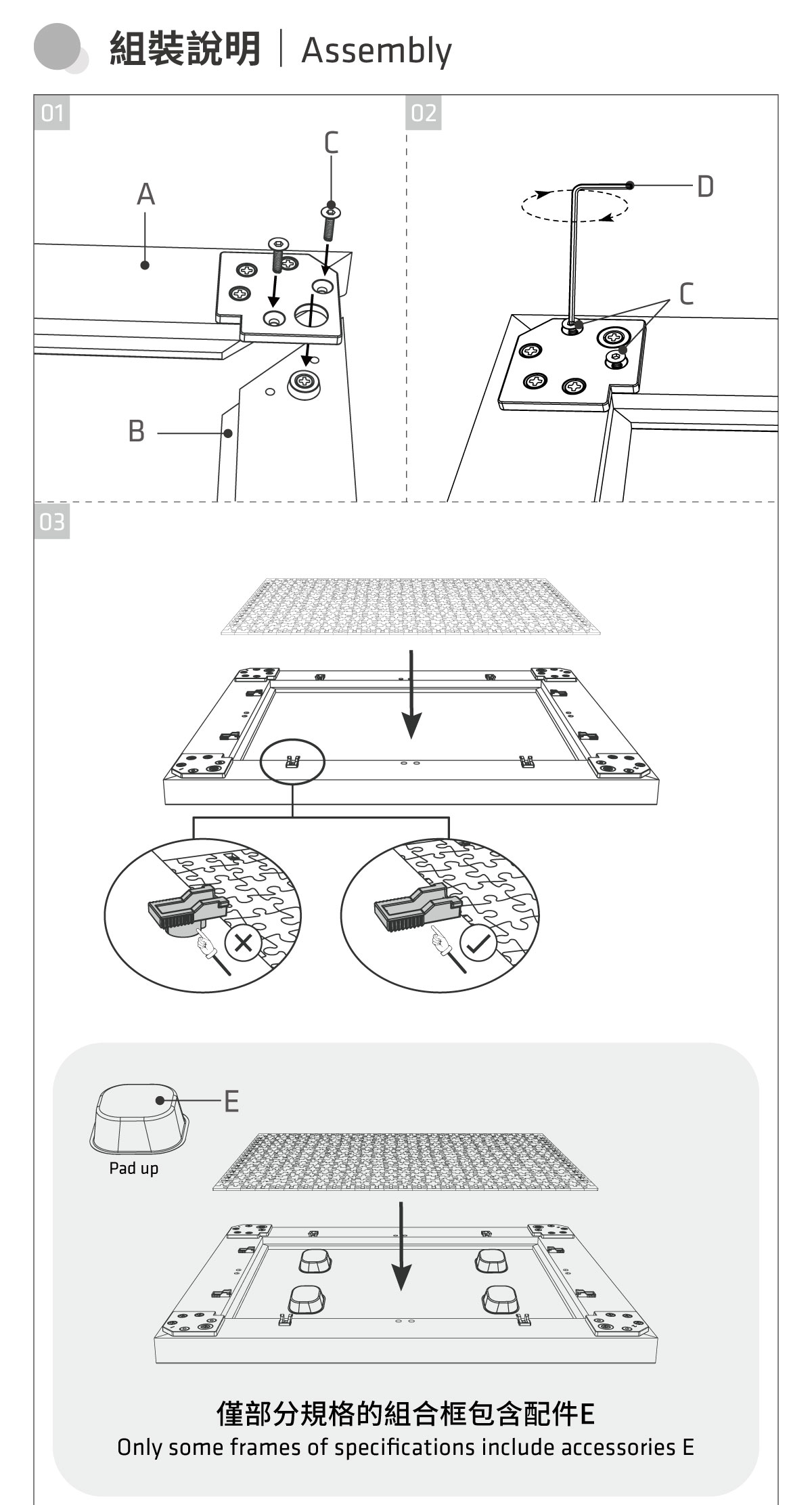 組裝說明 | Assembly

01

A

C

B

02

D

C

03

E

Pad up

僅部分規格的組合框包含配件E
Only some frames of specifications include accessories E