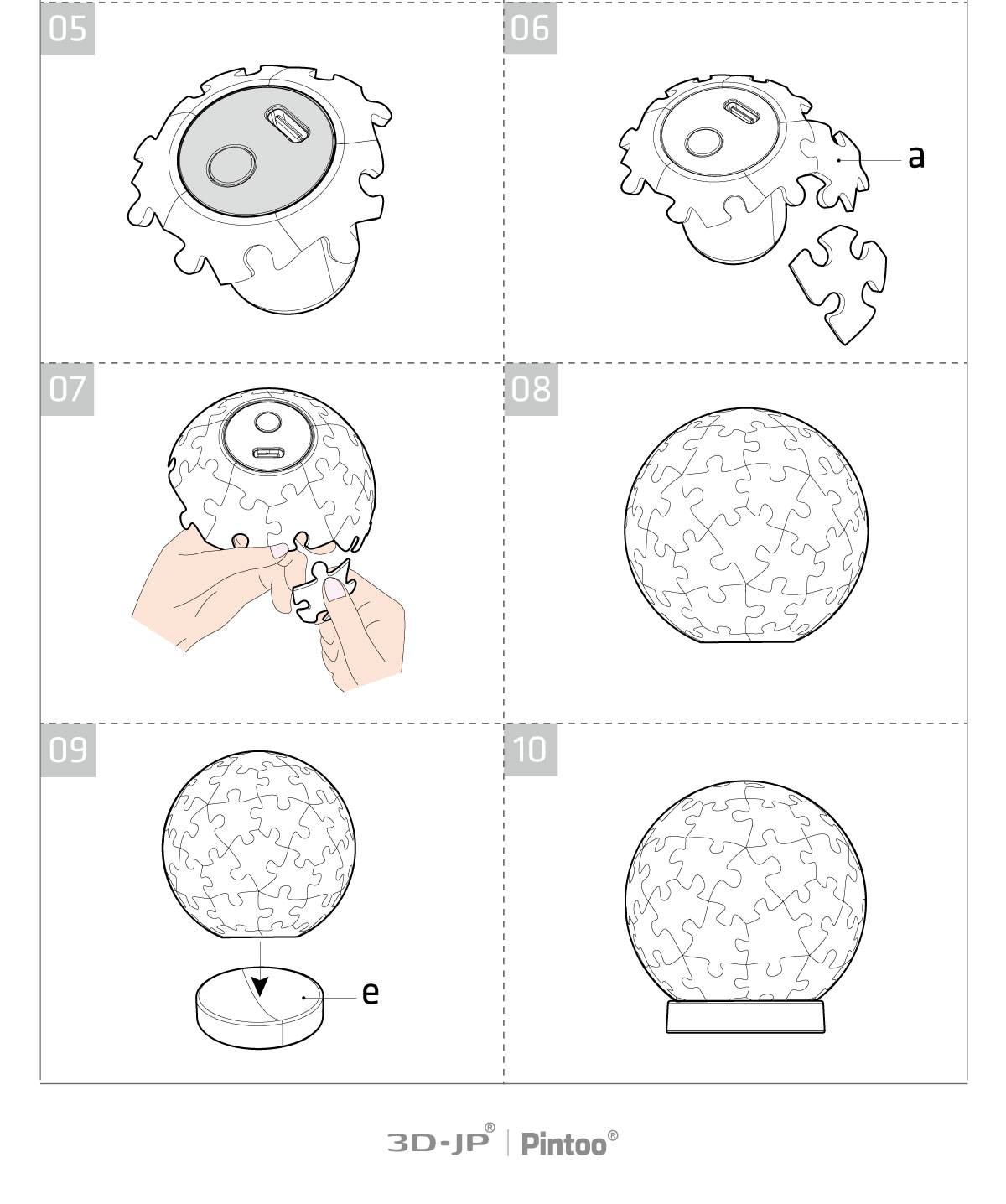 05

06

a

07

08

09

e

10

3D-JP® | Pintoo®