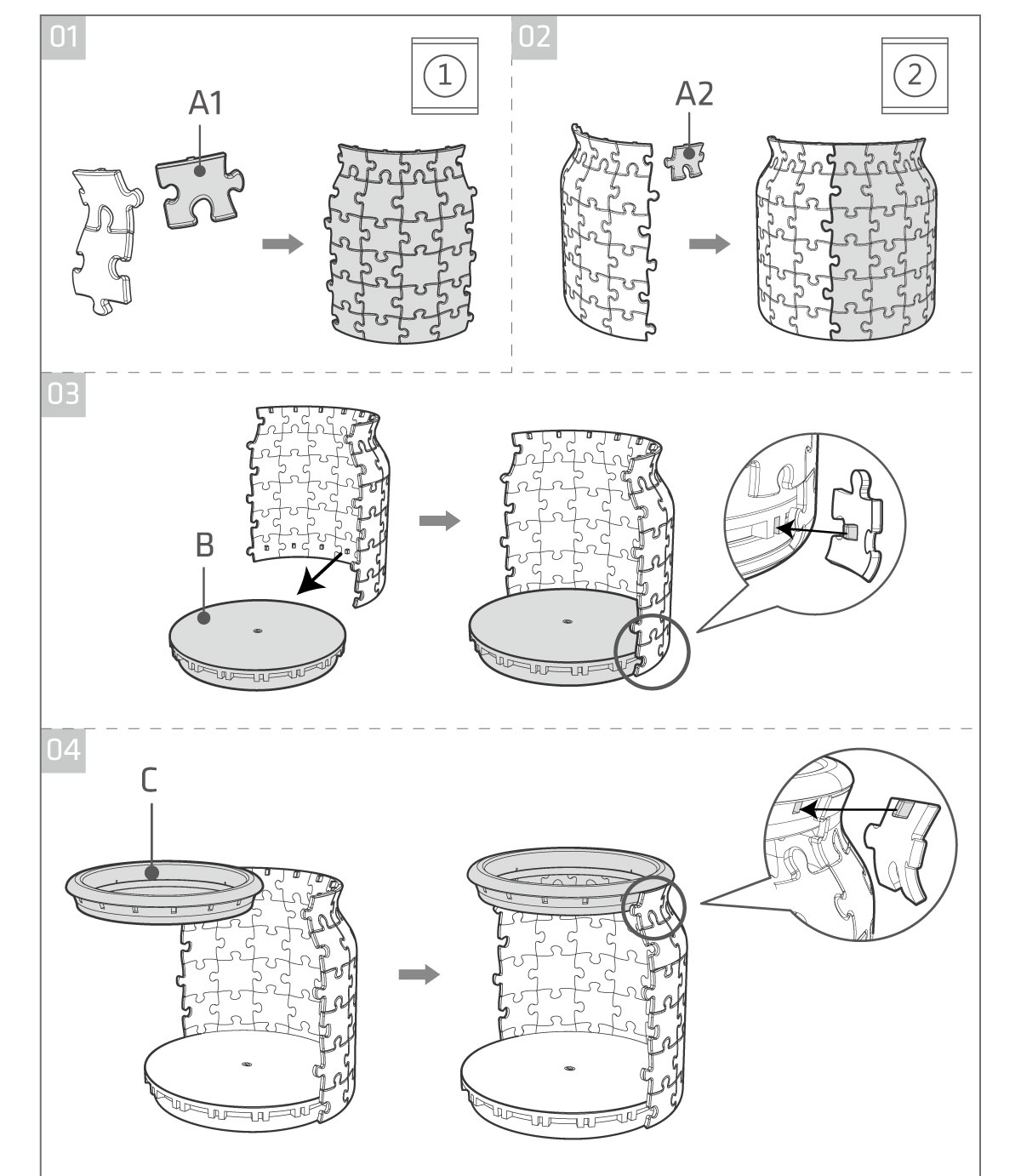 01

①

A1

02

②

A2

03

B

04

C