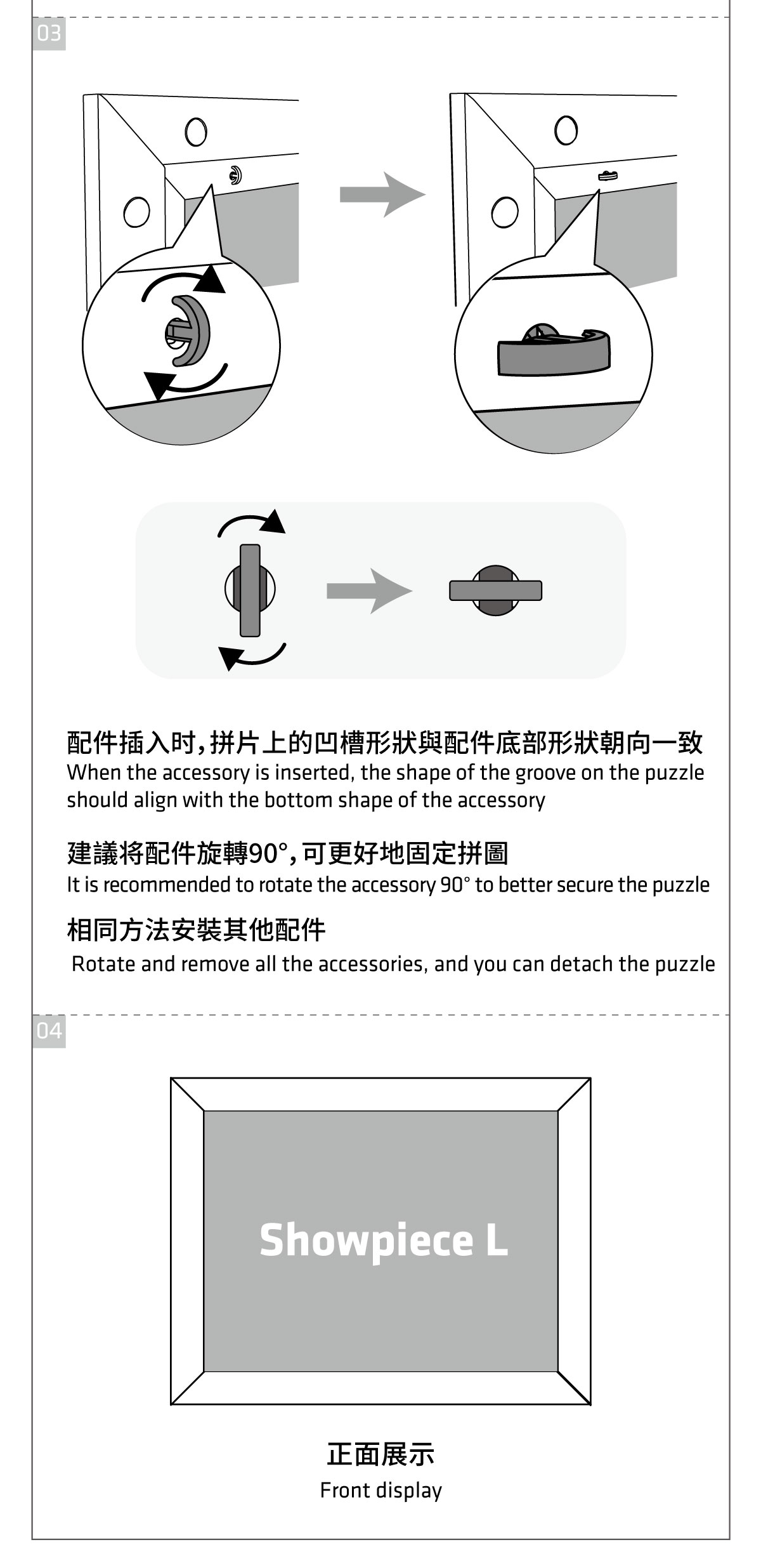 03

配件插入时，拼片上的凹槽形狀與配件底部形狀朝向一致
When the accessory is inserted, the shape of the groove on the puzzle should align with the bottom shape of the accessory

建議将配件旋轉90°，可更好地固定拼圖
It is recommended to rotate the accessory 90° to better secure the puzzle

相同方法安裝其他配件
Rotate and remove all the accessories, and you can detach the puzzle

04

Showpiece L

正面展示
Front display