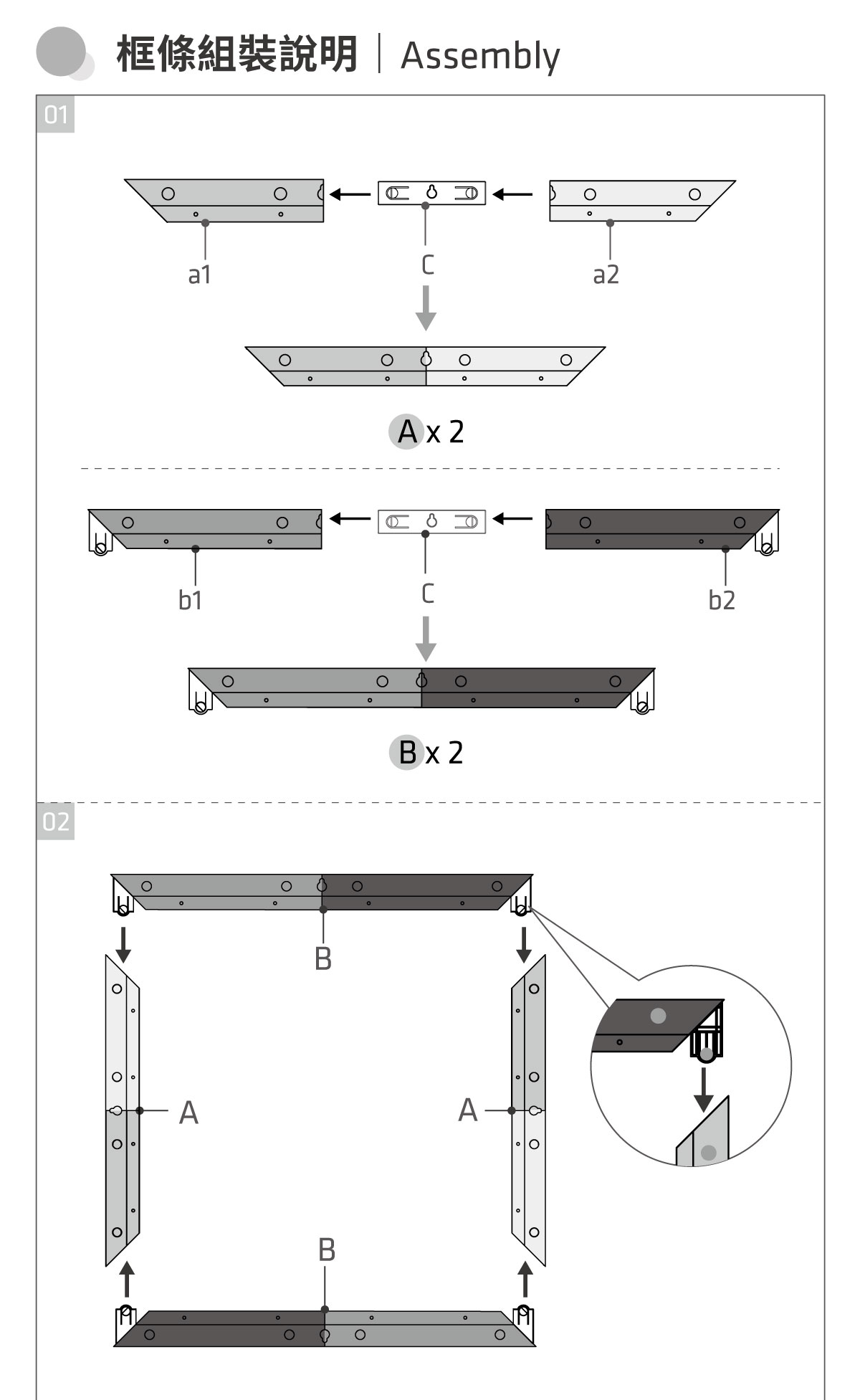 框條組裝說明 | Assembly

01

a1

C

a2

A x 2

b1

C

b2

B x 2

02

B

A

A

B