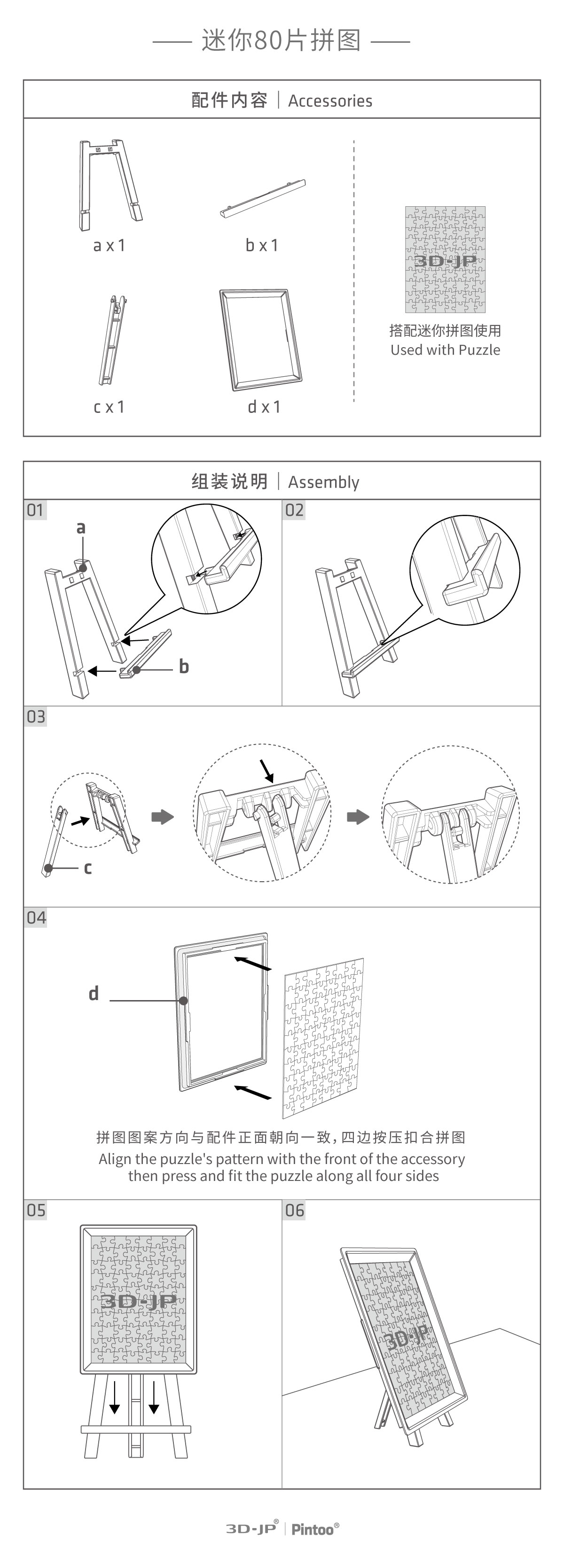 —— 迷你80片拼图 ——

配件内容 | Accessories

a x 1

b x 1

c x 1

d x 1

3D-JP

搭配迷你拼图使用
Used with Puzzle

组装说明 | Assembly

01

a

b

02

03

c

04

d

拼图图案方向与配件正面朝向一致，四边按压扣合拼图
Align the puzzle's pattern with the front of the accessory then press and fit the puzzle along all four sides

05

3D-JP

06

3D-JP

3D-JP® | Pintoo®