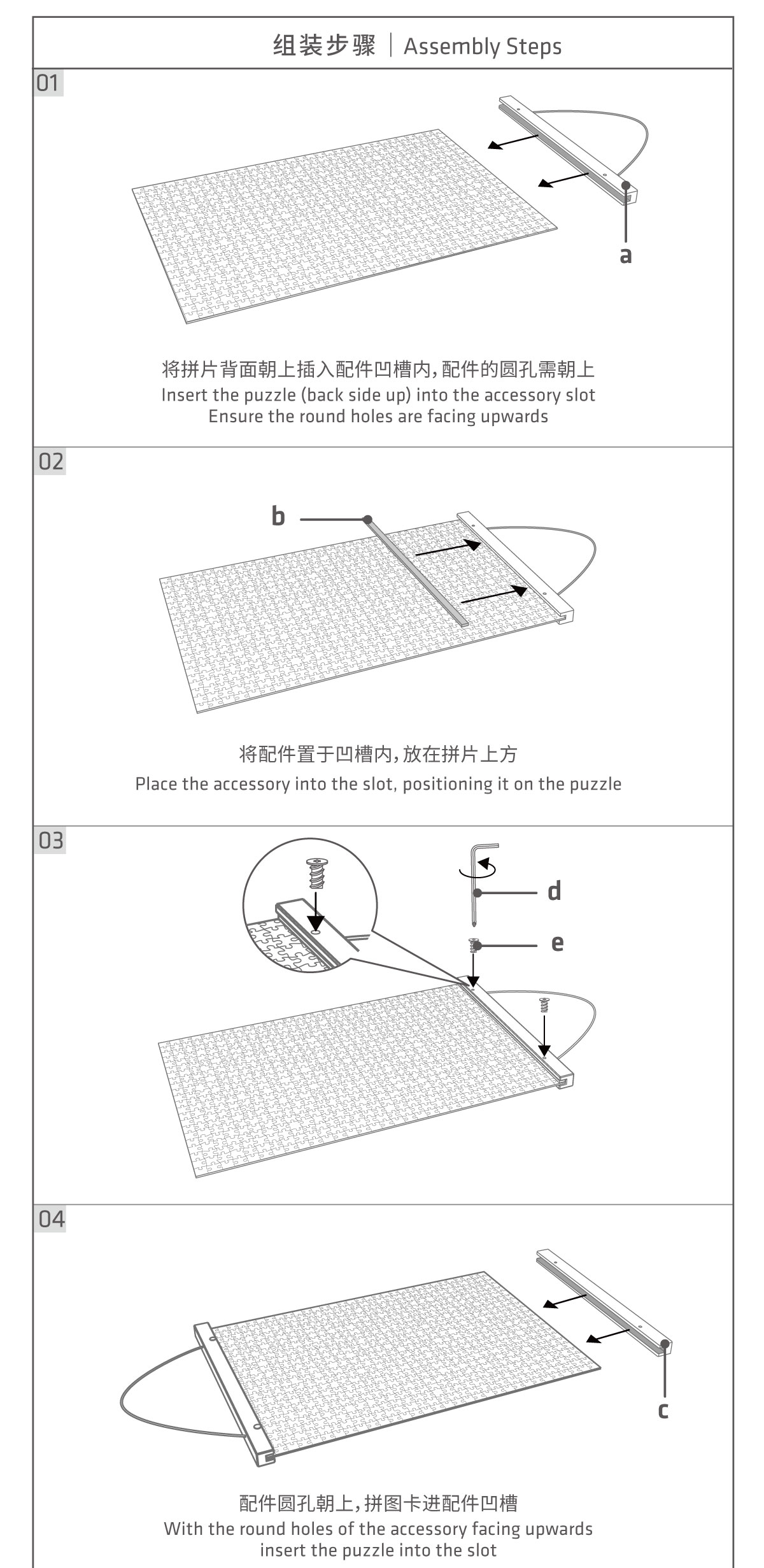 组装步骤 | Assembly Steps

01

a

将拼片背面朝上插入配件凹槽内,配件的圆孔需朝上
Insert the puzzle (back side up) into the accessory slot
Ensure the round holes are facing upwards

02

b

将配件置于凹槽内,放在拼片上方
Place the accessory into the slot, positioning it on the puzzle

03

d

e

04

c

配件圆孔朝上,拼图卡进配件凹槽
With the round holes of the accessory facing upwards
insert the puzzle into the slot