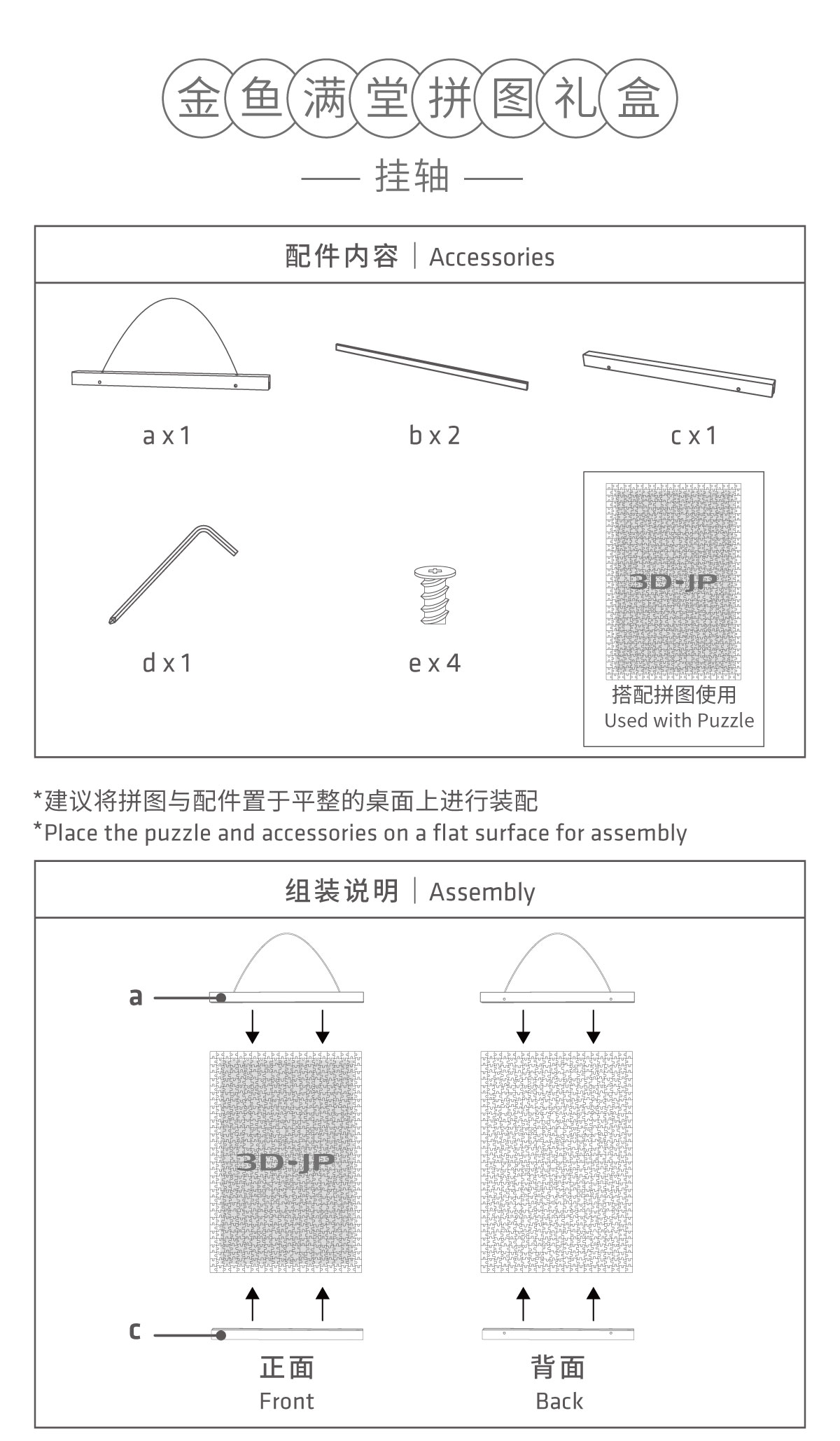 金鱼满堂拼图礼盒

—— 挂轴 ——

配件内容 | Accessories

a x 1

b x 2

c x 1

d x 1

e x 4

3D-JP

搭配拼图使用
Used with Puzzle

*建议将拼图与配件置于平整的桌面上进行装配
*Place the puzzle and accessories on a flat surface for assembly

组装说明 | Assembly

a

3D-JP

c

正面
Front

背面
Back