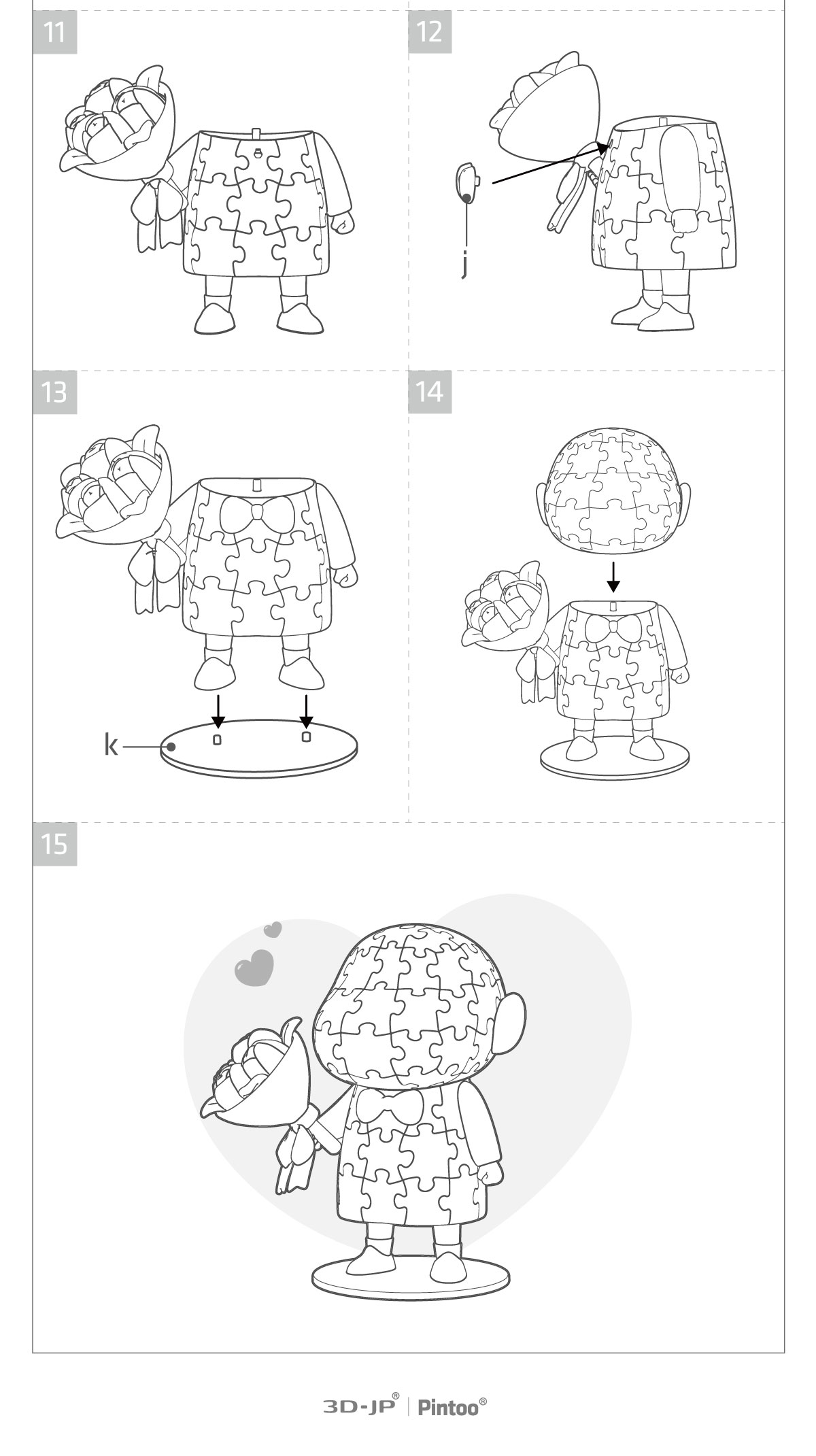 11

12

j

13

k

14

15

3D-JP® | Pintoo®