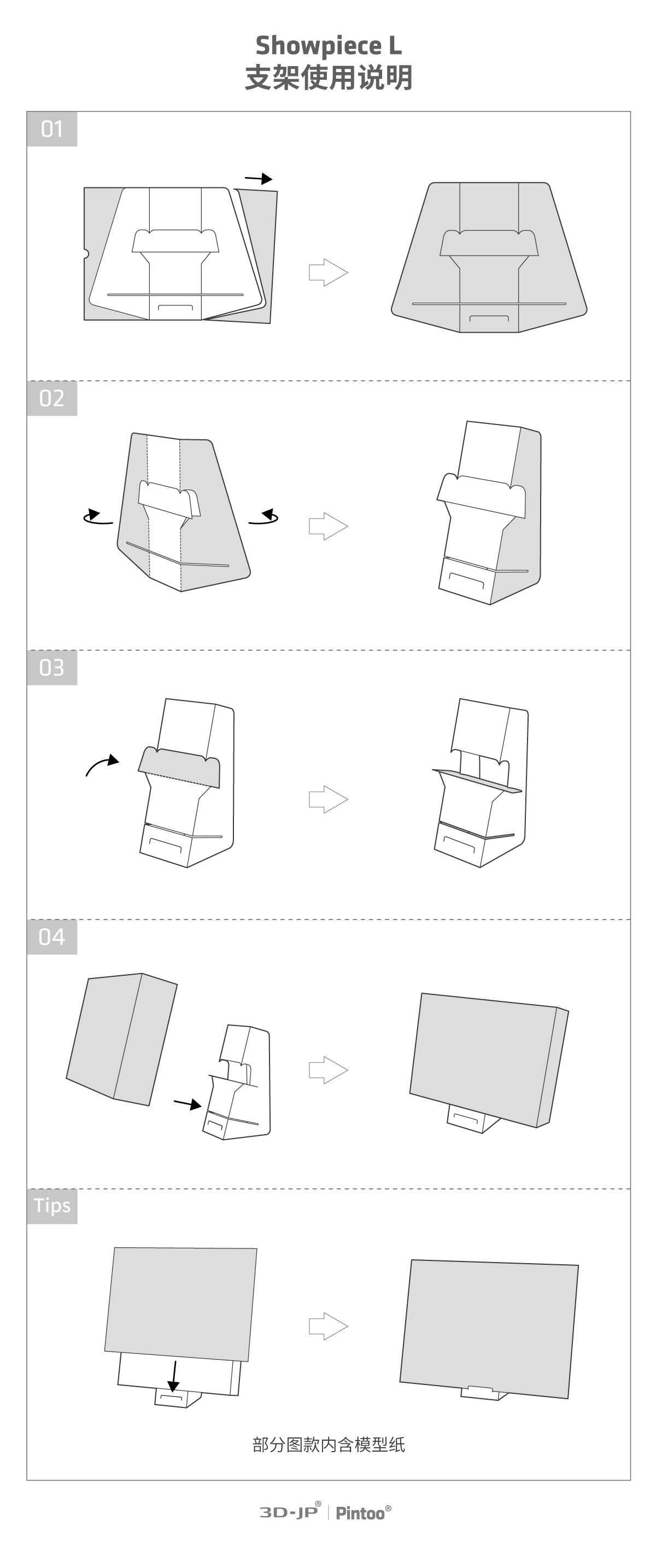 Showpiece L
支架使用说明

01

02

03

04

Tips

部分图款内含模型纸

3D-JP® | Pintoo®