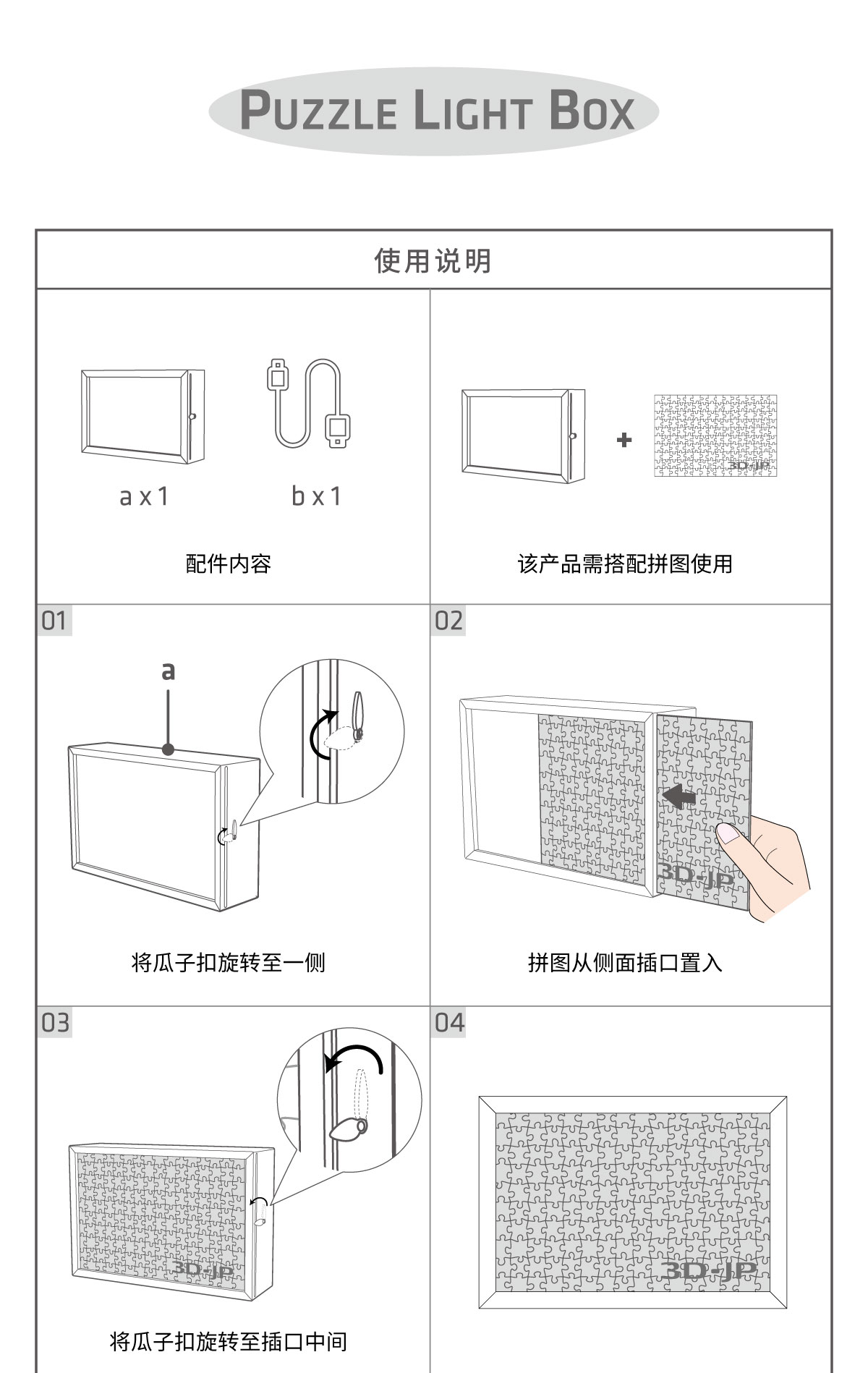 PUZZLE LIGHT BOX

使用说明

a x 1

b x 1

配件内容

+

3D-JP

该产品需搭配拼图使用

01

a

将瓜子扣旋转至一侧

02

3D-JP

拼图从侧面插口置入

03

3D-JP

将瓜子扣旋转至插口中间

04

3D-JP