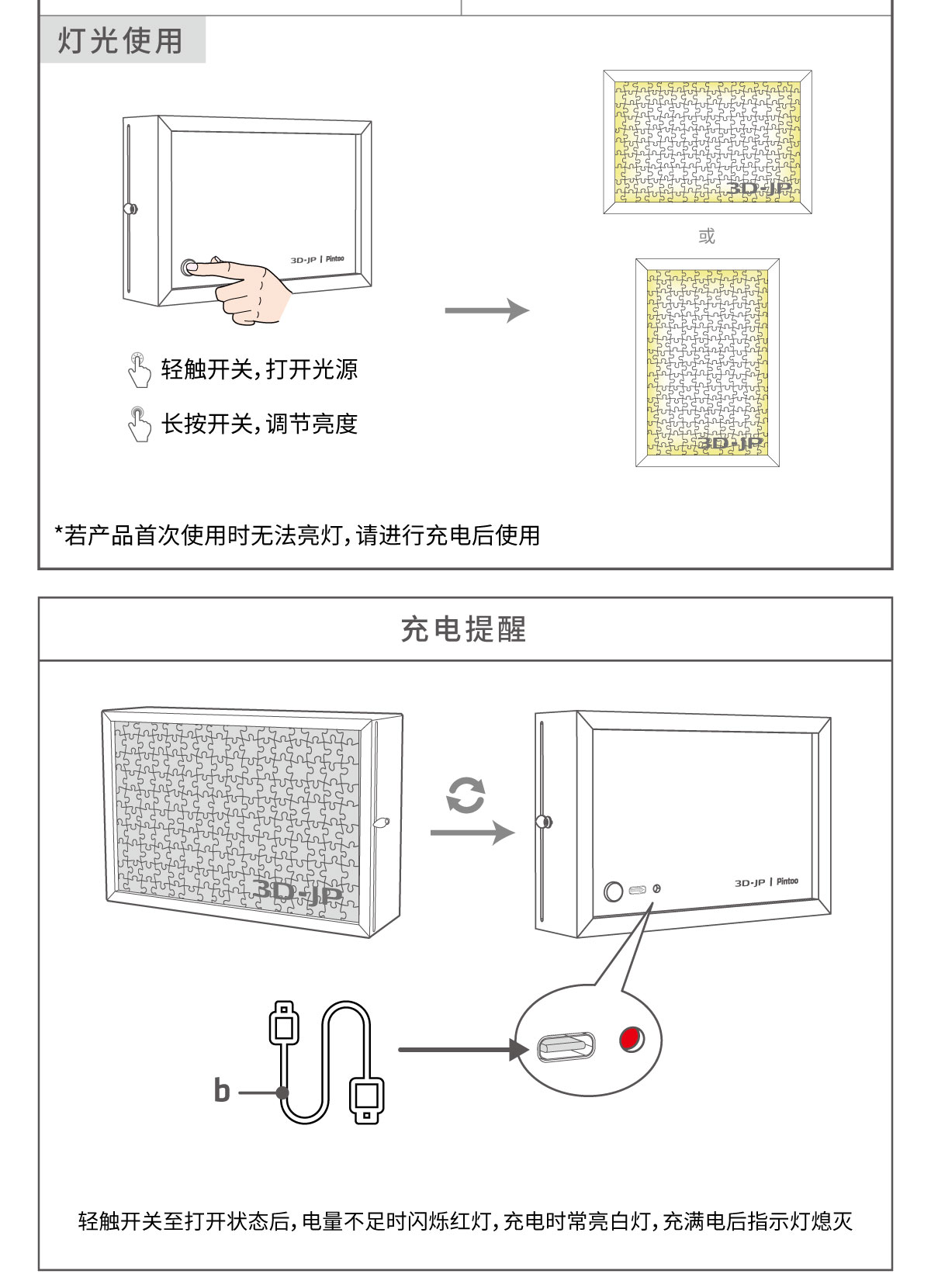 灯光使用

3D-JP | Pintoo

轻触开关,打开光源

长按开关,调节亮度

3D-JP

或

3D-JP

*若产品首次使用时无法亮灯,请进行充电后使用

充电提醒

3D-JP

3D-JP | Pintoo

b

轻触开关至打开状态后,电量不足时闪烁红灯,充电时常亮白灯,充满电后指示灯熄灭