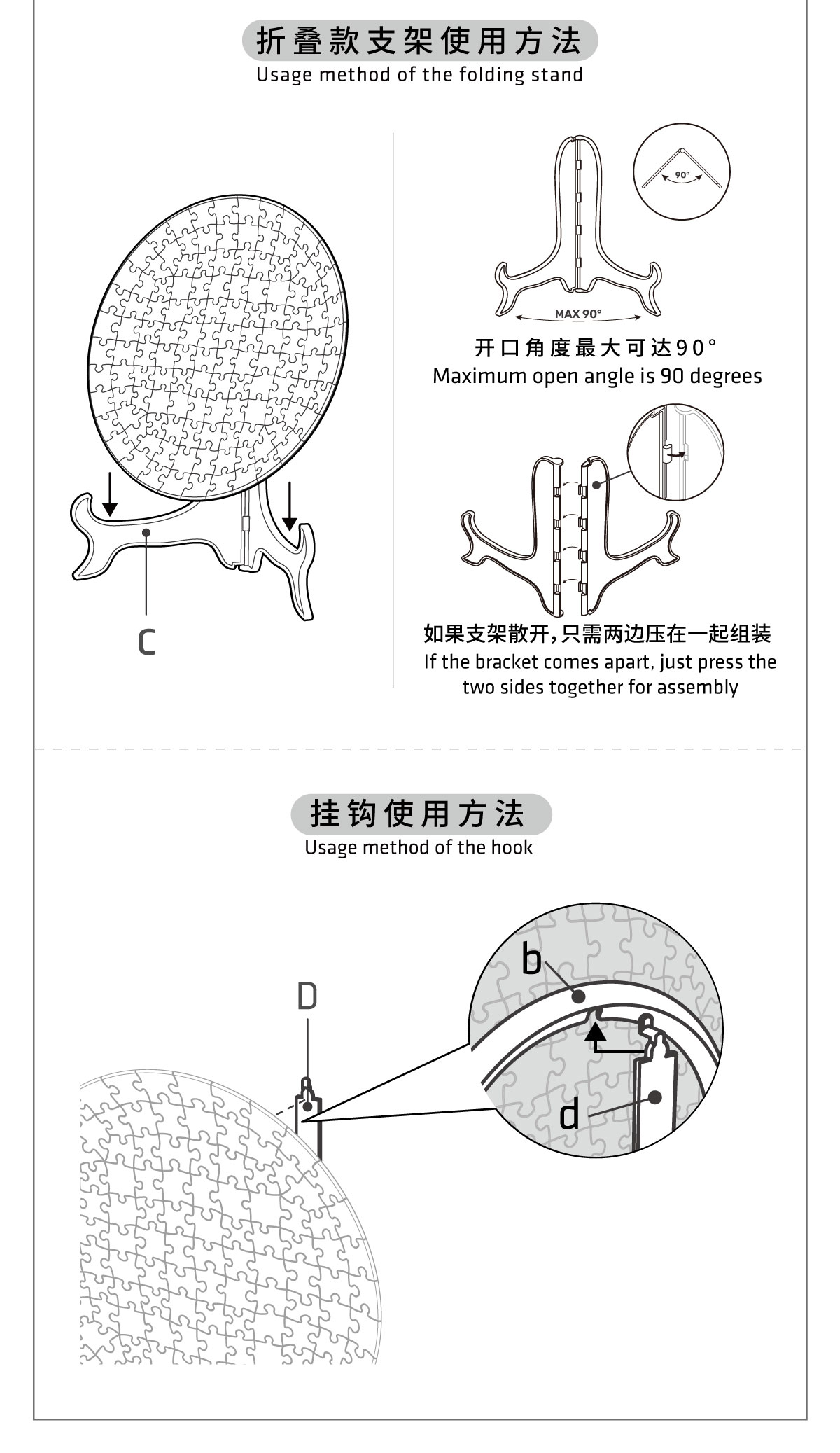 折叠款支架使用方法
Usage method of the folding stand

C

90°

MAX 90°

开口角度最大可达90°
Maximum open angle is 90 degrees

如果支架散开，只需两边压在一起组装
If the bracket comes apart, just press the two sides together for assembly

挂钩使用方法
Usage method of the hook

D

b

d