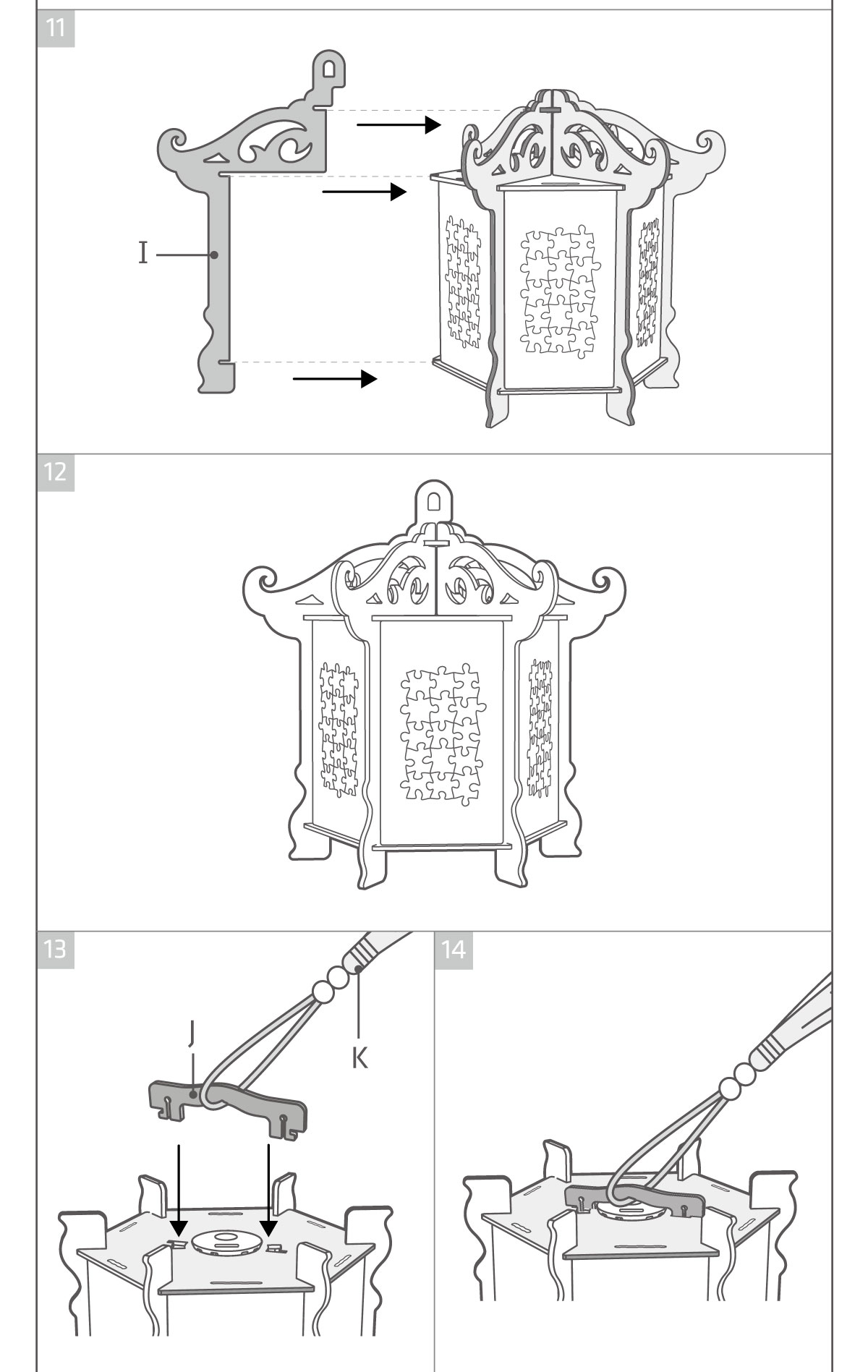 11

I

12

13

J

K

14