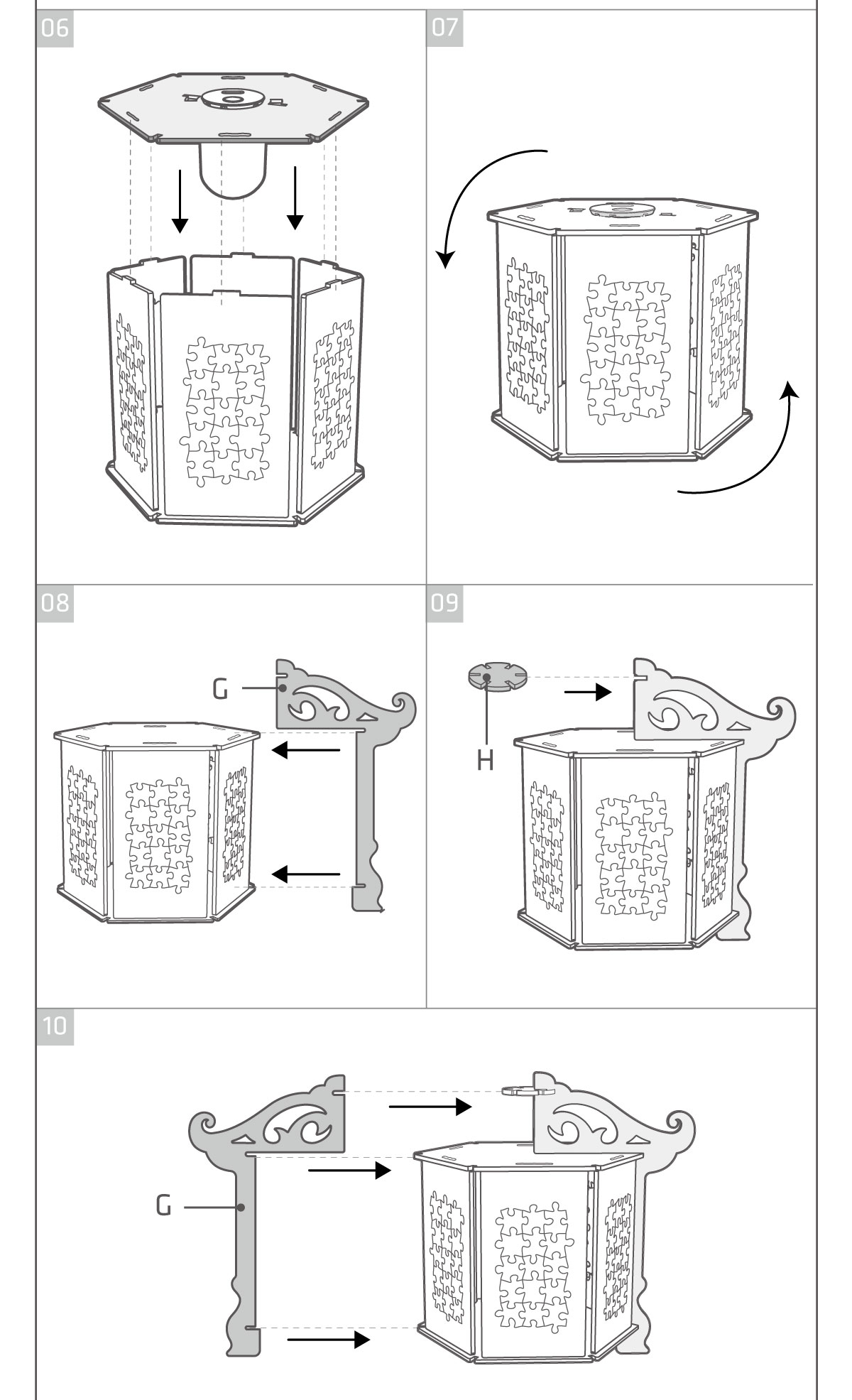 06

07

08

G

09

H

10

G